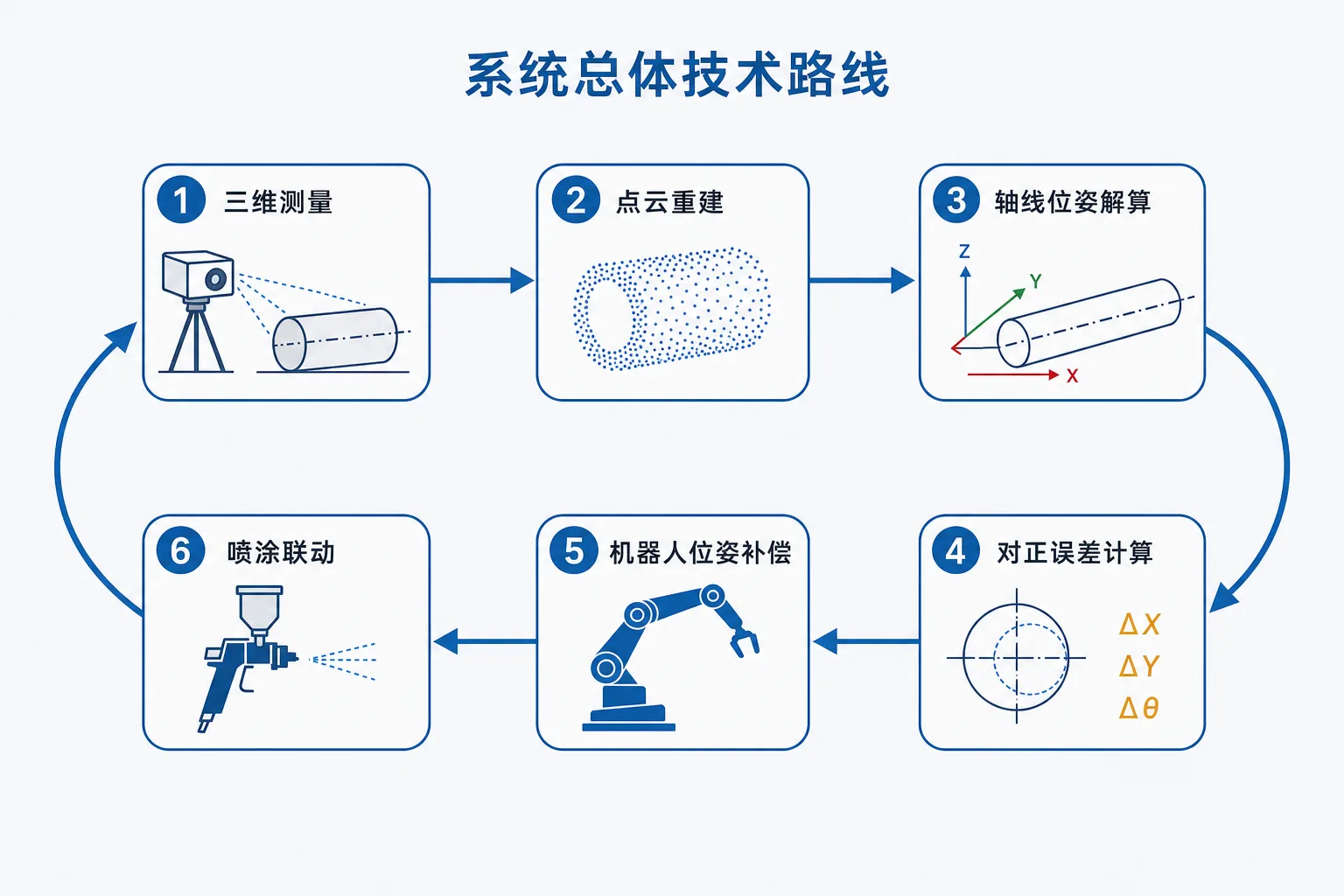 系统总体技术路线

1 三维测量

2 点云重建

3 轴线位姿解算

Z
Y
X

4 对正误差计算

$\Delta X$
$\Delta Y$
$\Delta \theta$

5 机器人位姿补偿

6 喷涂联动